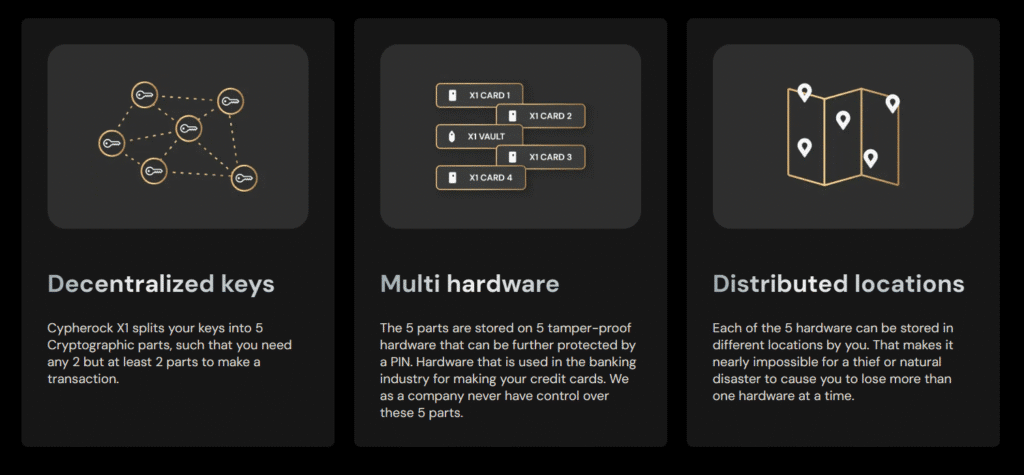 Decentralized keys

Cypherock X1 splits your keys into 5 Cryptographic parts, such that you need any 2 but at least 2 parts to make a transaction.

X1 CARD 1
X1 CARD 2
X1 VAULT
X1 CARD 3
X1 CARD 4

Multi hardware

The 5 parts are stored on 5 tamper-proof hardware that can be further protected by a PIN. Hardware that is used in the banking industry for making your credit cards. We as a company never have control over these 5 parts.

Distributed locations

Each of the 5 hardware can be stored in different locations by you. That makes it nearly impossible for a thief or natural disaster to cause you to lose more than one hardware at a time.